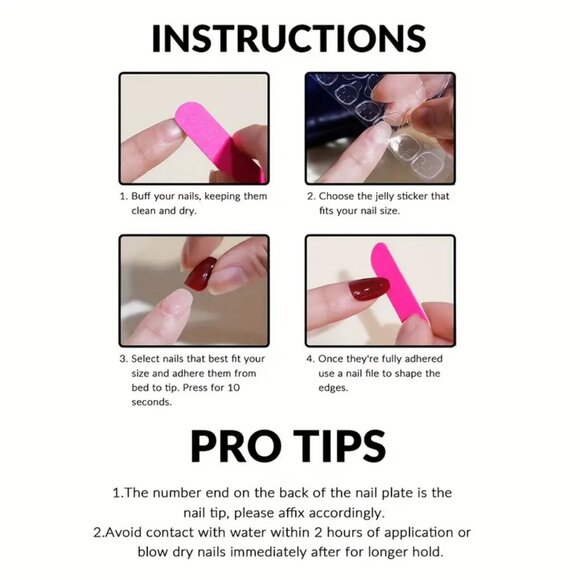 INSTRUCTIONS

1. Buff your nails, keeping them clean and dry.

2. Choose the jelly sticker that fits your nail size.

3. Select nails that best fit your size and adhere them from bed to tip. Press for 10 seconds.

4. Once they're fully adhered use a nail file to shape the edges.

PRO TIPS

1.The number end on the back of the nail plate is the nail tip, please affix accordingly.
2.Avoid contact with water within 2 hours of application or blow dry nails immediately after for longer hold.